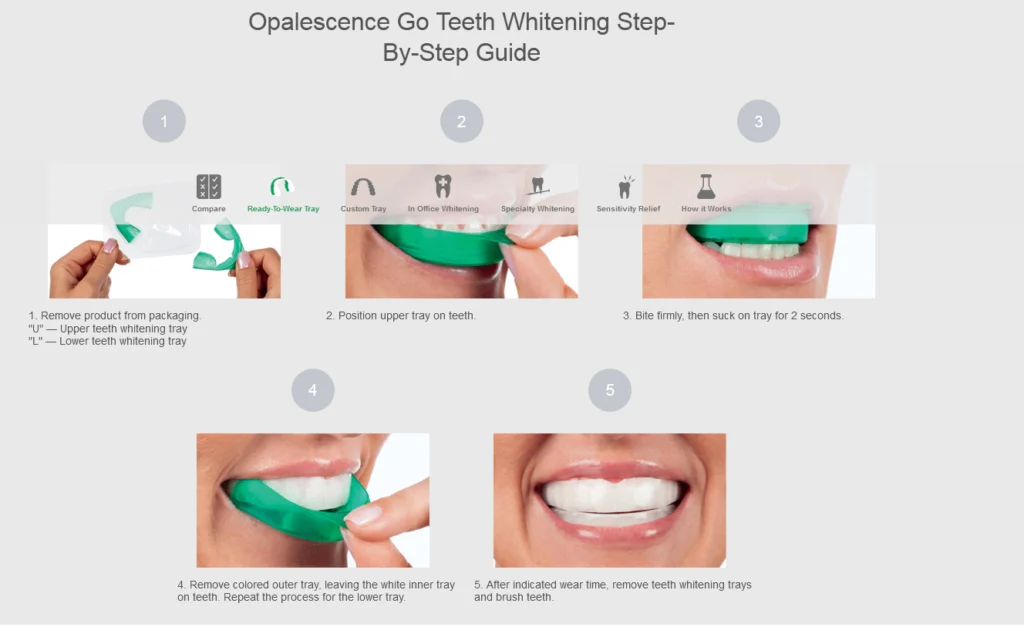 Opalescence Go Teeth Whitening Step-By-Step Guide

1

2

3

Compare Ready-To-Wear Tray Custom Tray In Office Whitening Specialty Whitening Sensitivity Relief How it Works

1. Remove product from packaging.
"U" — Upper teeth whitening tray
"L" — Lower teeth whitening tray

2. Position upper tray on teeth.

3. Bite firmly, then suck on tray for 2 seconds.

4

5

4. Remove colored outer tray, leaving the white inner tray on teeth. Repeat the process for the lower tray.

5. After indicated wear time, remove teeth whitening trays and brush teeth.